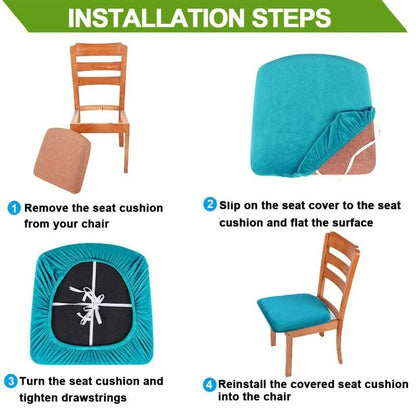 INSTALLATION STEPS

1 Remove the seat cushion from your chair

2 Slip on the seat cover to the seat cushion and flat the surface

3 Turn the seat cushion and tighten drawstrings

4 Reinstall the covered seat cushion into the chair